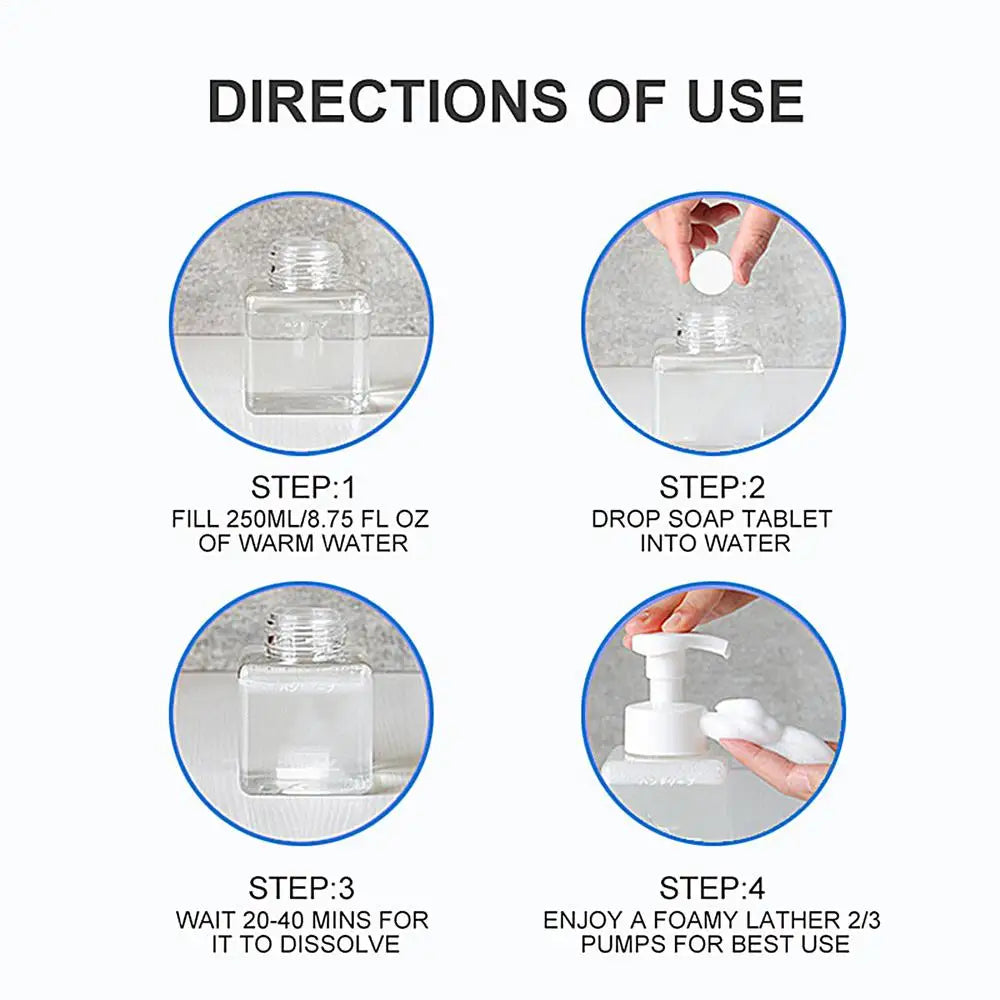 DIRECTIONS OF USE

STEP:1
FILL 250ML/8.75 FL OZ OF WARM WATER

STEP:2
DROP SOAP TABLET INTO WATER

STEP:3
WAIT 20-40 MINS FOR IT TO DISSOLVE

STEP:4
ENJOY A FOAMY LATHER 2/3 PUMPS FOR BEST USE