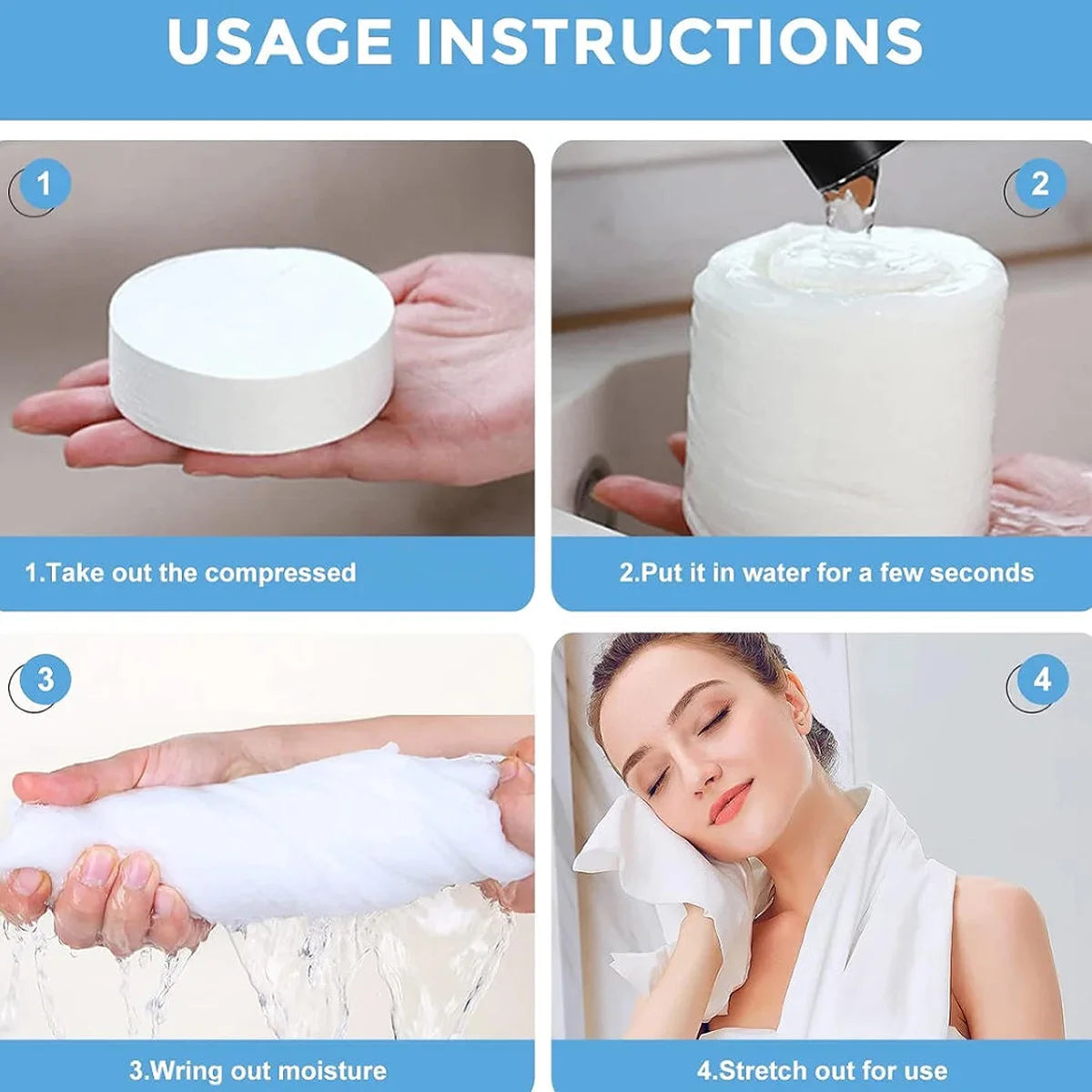 USAGE INSTRUCTIONS

1

1.Take out the compressed

2

2.Put it in water for a few seconds

3

3.Wring out moisture

4

4.Stretch out for use